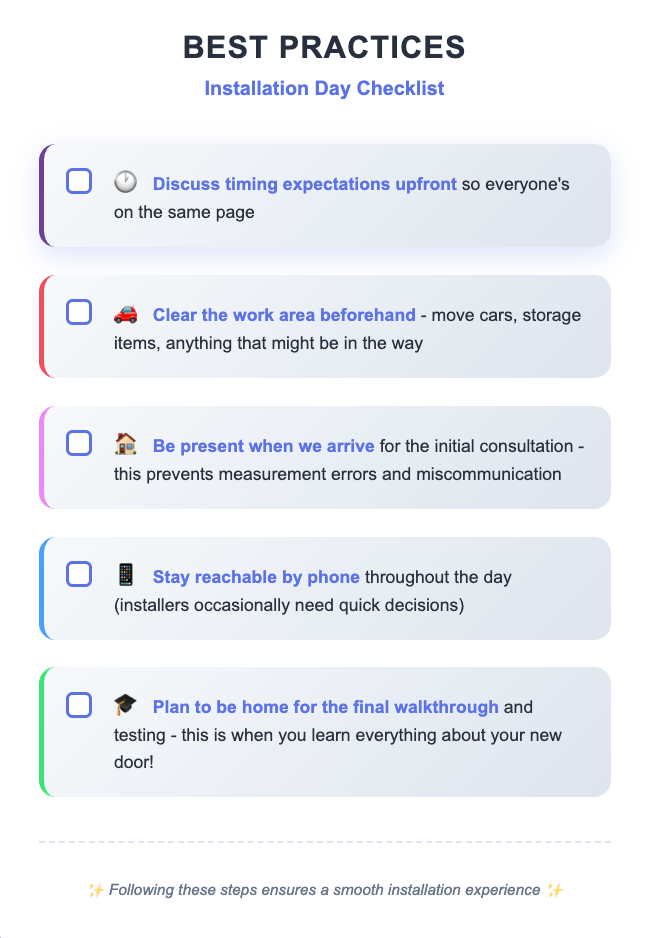 BEST PRACTICES

Installation Day Checklist

🕐 Discuss timing expectations upfront so everyone's on the same page

🚗 Clear the work area beforehand - move cars, storage items, anything that might be in the way

🏠 Be present when we arrive for the initial consultation - this prevents measurement errors and miscommunication

📱 Stay reachable by phone throughout the day (installers occasionally need quick decisions)

🎓 Plan to be home for the final walkthrough and testing - this is when you learn everything about your new door!

✨ Following these steps ensures a smooth installation experience ✨