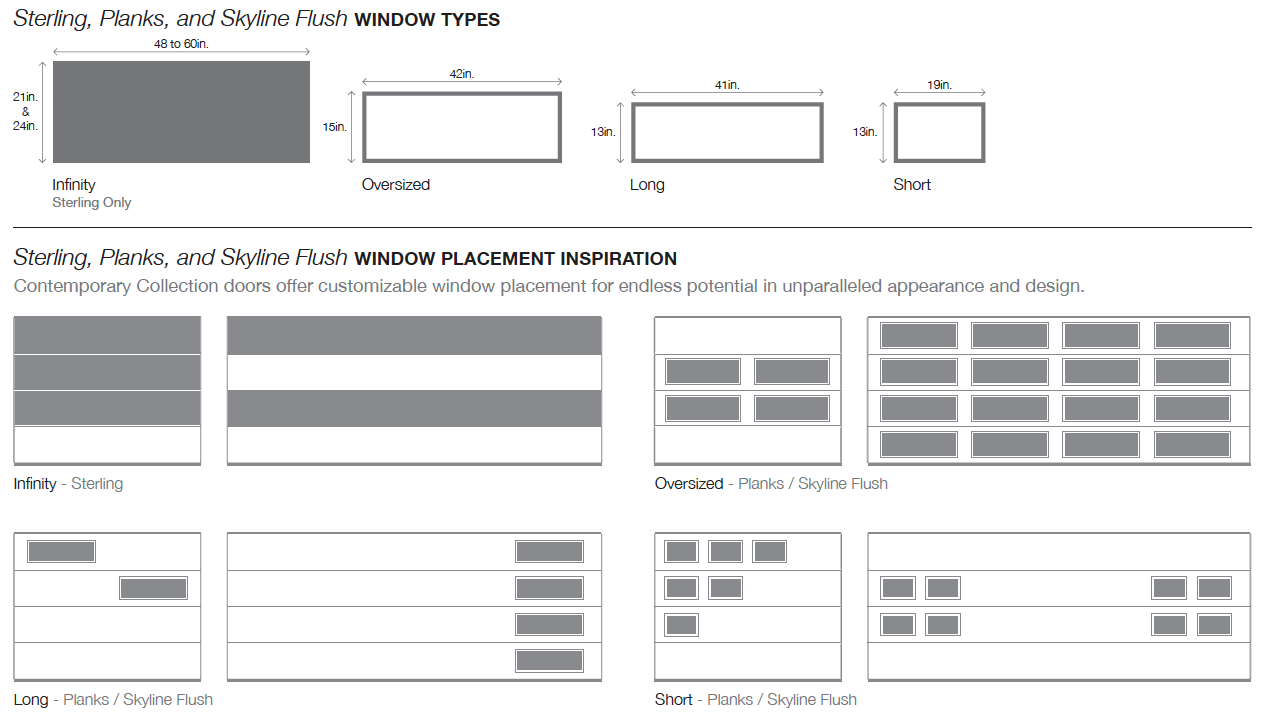 Sterling, Planks, and Skyline Flush WINDOW TYPES

48 to 60in.

21in. & 24in.

Infinity
Sterling Only

42in.

15in.

Oversized

41in.

13in.

Long

19in.

13in.

Short

Sterling, Planks, and Skyline Flush WINDOW PLACEMENT INSPIRATION

Contemporary Collection doors offer customizable window placement for endless potential in unparalleled appearance and design.

Infinity - Sterling

Oversized - Planks / Skyline Flush

Long - Planks / Skyline Flush

Short - Planks / Skyline Flush